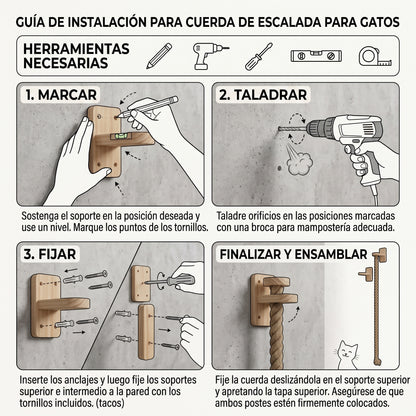 GUÍA DE INSTALACIÓN PARA CUERDA DE ESCALADA PARA GATOS

HERRAMIENTAS NECESARIAS

1. MARCAR

Sostenga el soporte en la posición deseada y use un nivel. Marque los puntos de los tornillos.

2. TALADRAR

Taladre orificios en las posiciones marcadas con una broca para mampostería adecuada.

3. FIJAR

Inserte los anclajes y luego fije los soportes superior e intermedio a la pared con los tornillos incluidos. (tacos)

FINALIZAR Y ENSAMBLAR

Fije la cuerda deslizándola en el soporte superior y apretando la tapa superior. Asegúrese de que ambos postes estén firmemente colocados.